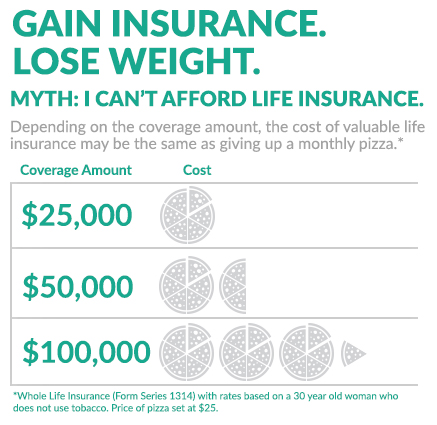 GAIN INSURANCE.
LOSE WEIGHT.

MYTH: I CAN'T AFFORD LIFE INSURANCE.

Depending on the coverage amount, the cost of valuable life insurance may be the same as giving up a monthly pizza.*

| Coverage Amount | Cost |
|---|---|
| \$25,000 | |
| \$50,000 | |
| \$100,000 | |

*Whole Life Insurance (Form Series 1314) with rates based on a 30 year old woman who does not use tobacco. Price of pizza set at \$25.